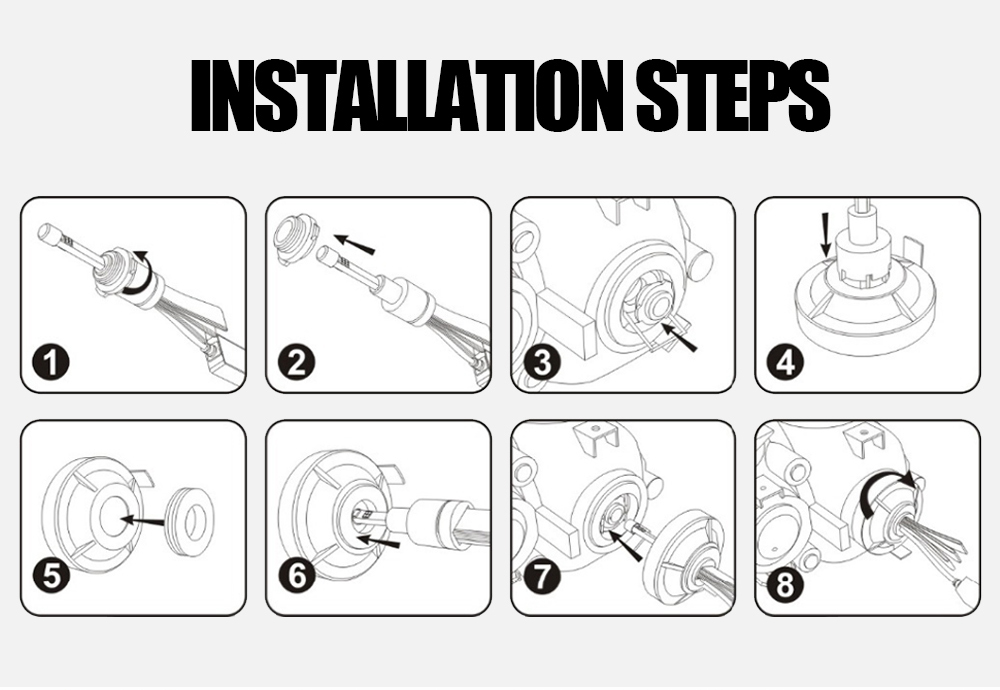 INSTALLATION STEPS

1

2

3

4

5

6

7

8